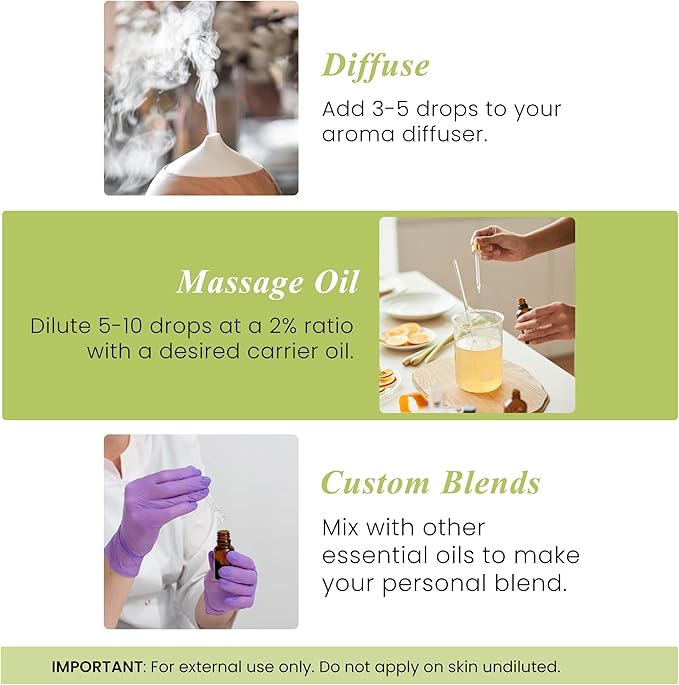 Diffuse

Add 3-5 drops to your aroma diffuser.

Massage Oil

Dilute 5-10 drops at a 2% ratio with a desired carrier oil.

Custom Blends

Mix with other essential oils to make your personal blend.

IMPORTANT: For external use only. Do not apply on skin undiluted.