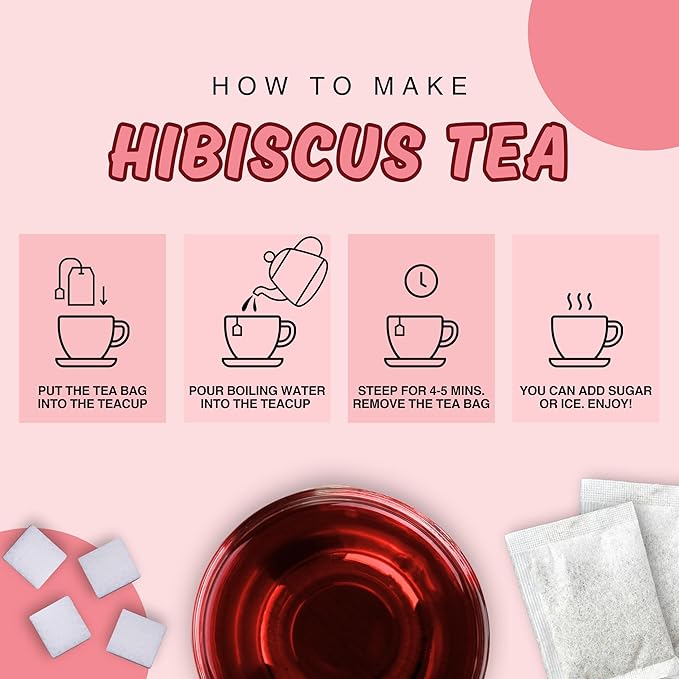 HOW TO MAKE
HIBISCUS TEA

PUT THE TEA BAG INTO THE TEACUP

POUR BOILING WATER INTO THE TEACUP

STEEP FOR 4-5 MINS. REMOVE THE TEA BAG

YOU CAN ADD SUGAR OR ICE. ENJOY!