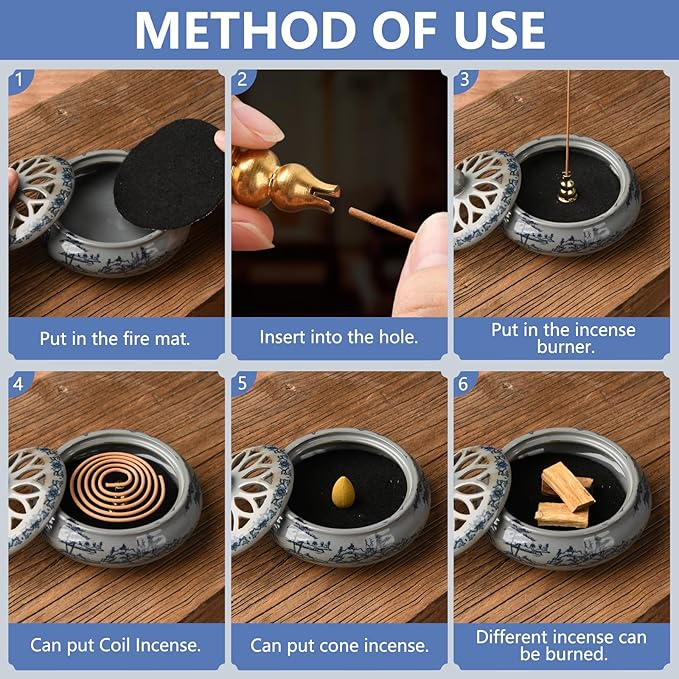 METHOD OF USE

1
Put in the fire mat.

2
Insert into the hole.

3
Put in the incense burner.

4
Can put Coil Incense.

5
Can put cone incense.

6
Different incense can be burned.