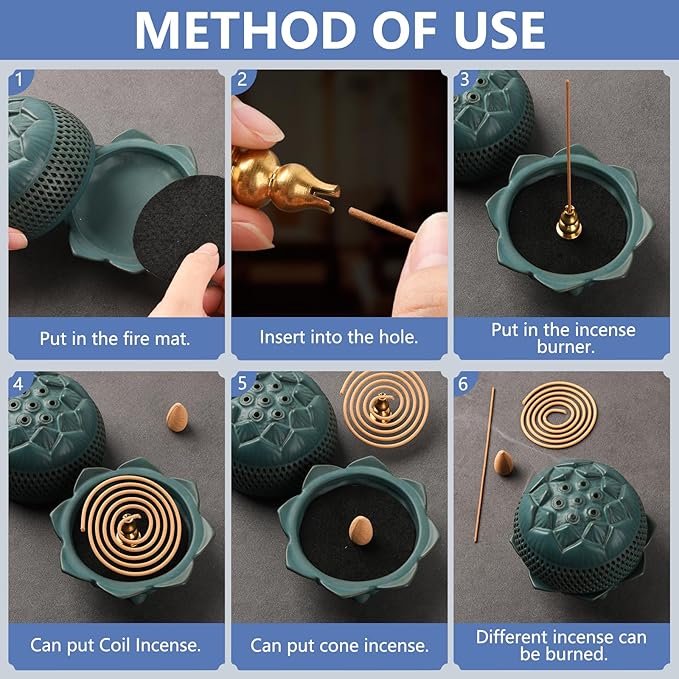 METHOD OF USE

1

Put in the fire mat.

2

Insert into the hole.

3

Put in the incense burner.

4

Can put Coil Incense.

5

Can put cone incense.

6

Different incense can be burned.