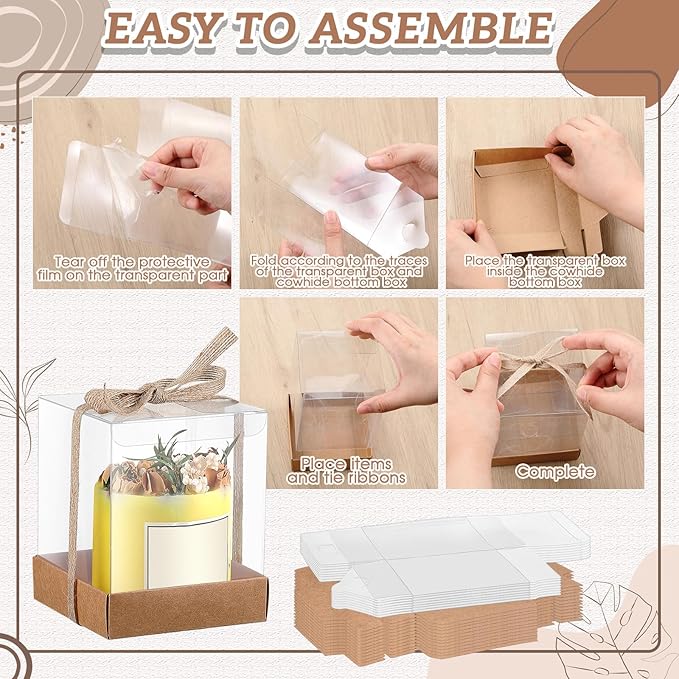 EASY TO ASSEMBLE

Tear off the protective film on the transparent part

Fold according to the traces of the transparent box and cowhide bottom box

Place the transparent box inside the cowhide bottom box

Place items and tie ribbons

Complete