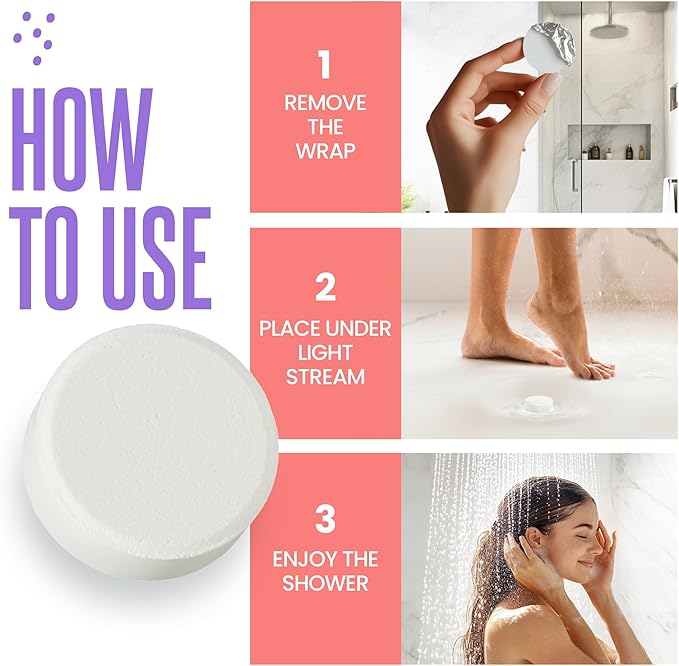 HOW TO USE

1
REMOVE THE WRAP

2
PLACE UNDER LIGHT STREAM

3
ENJOY THE SHOWER