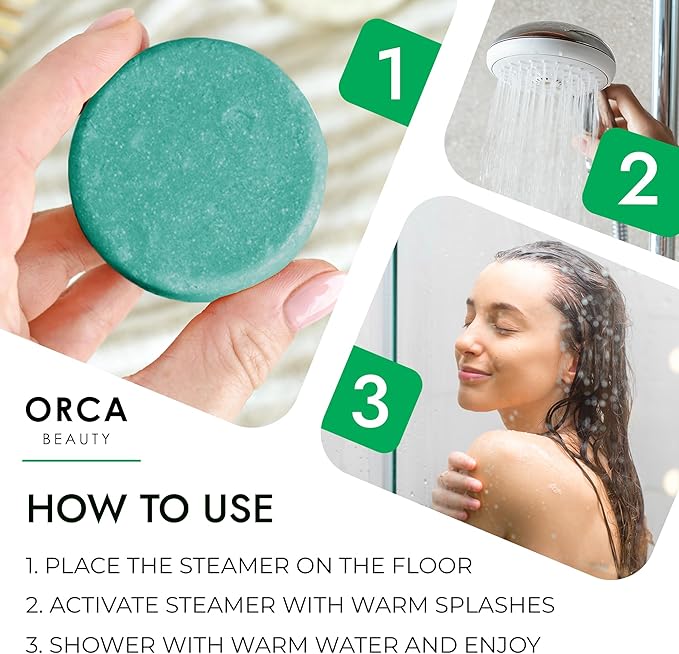 1

2

3

ORCA
BEAUTY

HOW TO USE

1. PLACE THE STEAMER ON THE FLOOR

2. ACTIVATE STEAMER WITH WARM SPLASHES

3. SHOWER WITH WARM WATER AND ENJOY