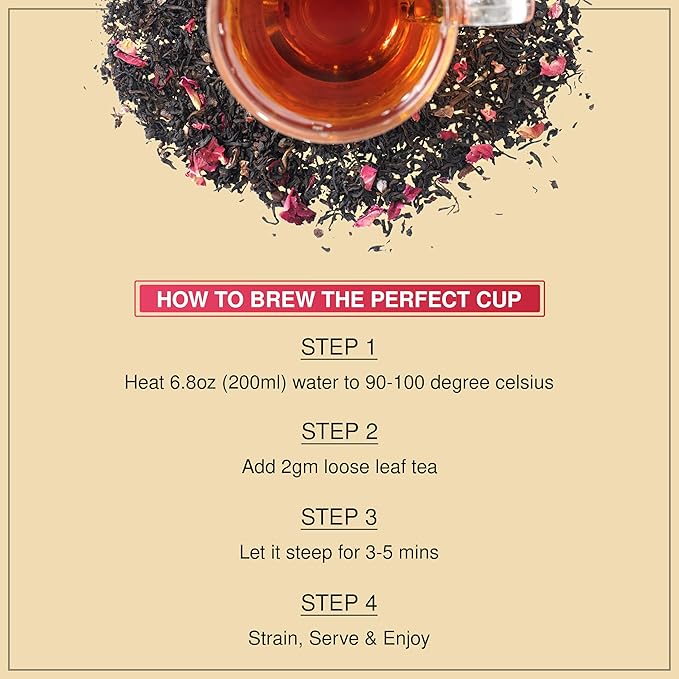 HOW TO BREW THE PERFECT CUP

STEP 1

Heat 6.8oz (200ml) water to 90-100 degree celsius

STEP 2

Add 2gm loose leaf tea

STEP 3

Let it steep for 3-5 mins

STEP 4

Strain, Serve & Enjoy