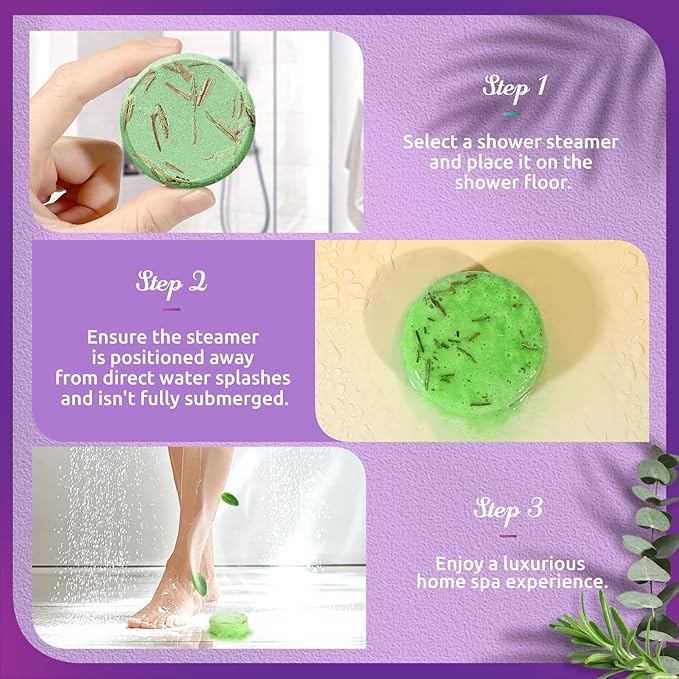 Step 1

Select a shower steamer and place it on the shower floor.

Step 2

Ensure the steamer is positioned away from direct water splashes and isn't fully submerged.

Step 3

Enjoy a luxurious home spa experience.