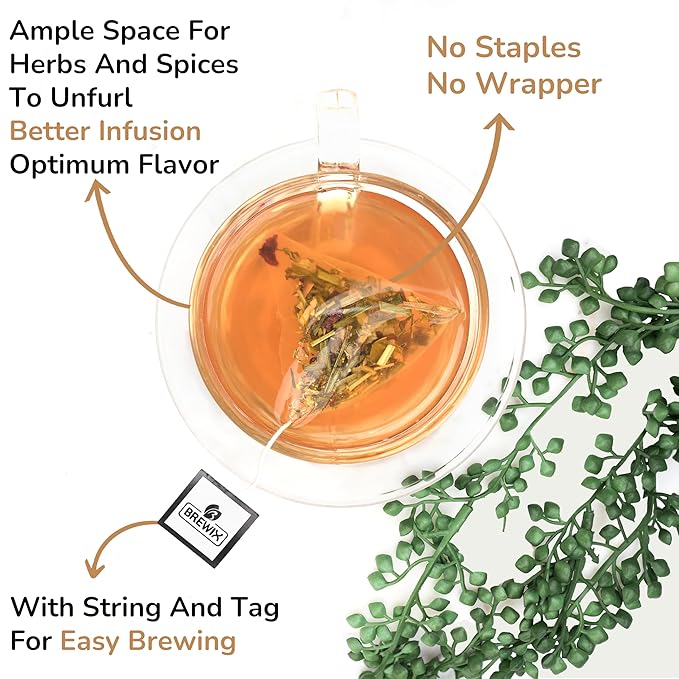 Ample Space For Herbs And Spices To Unfurl
Better Infusion
Optimum Flavor

No Staples
No Wrapper

BREWIX

With String And Tag For Easy Brewing