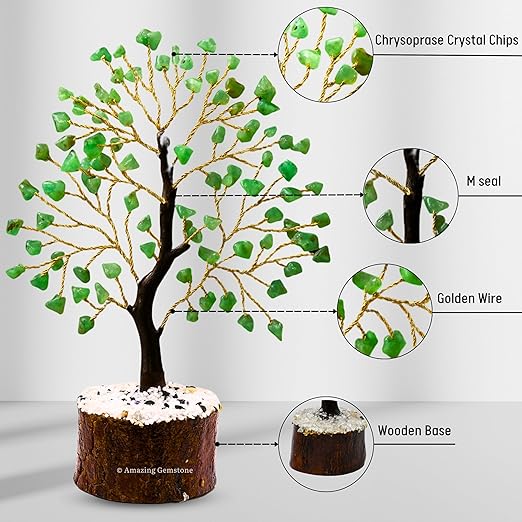 Chrysoprase Crystal Chips

M seal

Golden Wire

Wooden Base

© Amazing Gemstone