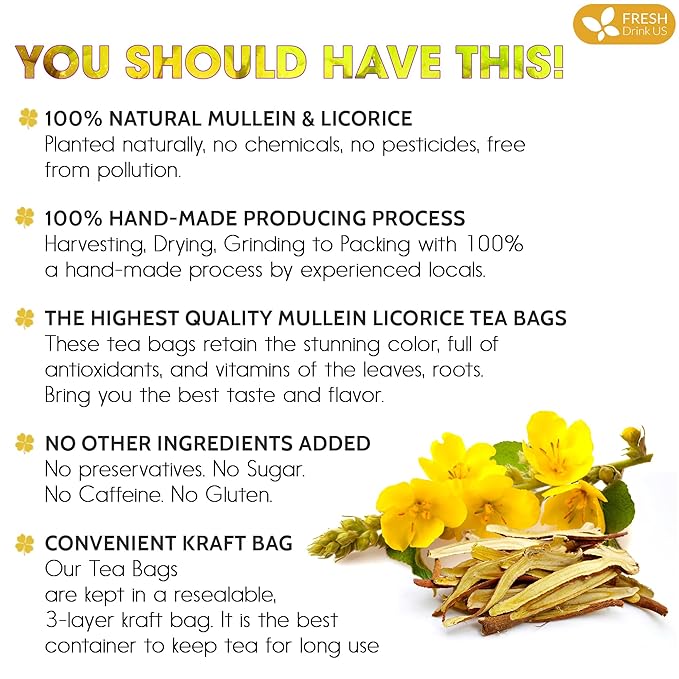 FRESH
Drink US

YOU SHOULD HAVE THIS!

100% NATURAL MULLEIN & LICORICE
Planted naturally, no chemicals, no pesticides, free from pollution.

100% HAND-MADE PRODUCING PROCESS
Harvesting, Drying, Grinding to Packing with 100% a hand-made process by experienced locals.

THE HIGHEST QUALITY MULLEIN LICORICE TEA BAGS
These tea bags retain the stunning color, full of antioxidants, and vitamins of the leaves, roots. Bring you the best taste and flavor.

NO OTHER INGREDIENTS ADDED
No preservatives. No Sugar.
No Caffeine. No Gluten.

CONVENIENT KRAFT BAG
Our Tea Bags
are kept in a resealable,
3-layer kraft bag. It is the best container to keep tea for long use