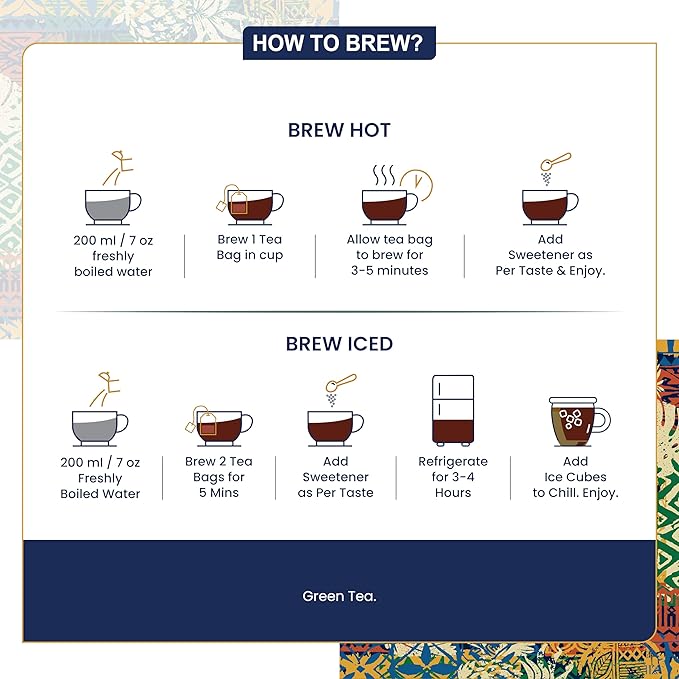 HOW TO BREW?

BREW HOT

200 ml / 7 oz freshly boiled water

Brew 1 Tea Bag in cup

Allow tea bag to brew for 3-5 minutes

Add Sweetener as Per Taste & Enjoy.

BREW ICED

200 ml / 7 oz Freshly Boiled Water

Brew 2 Tea Bags for 5 Mins

Add Sweetener as Per Taste

Refrigerate for 3-4 Hours

Add Ice Cubes to Chill. Enjoy.

Green Tea.