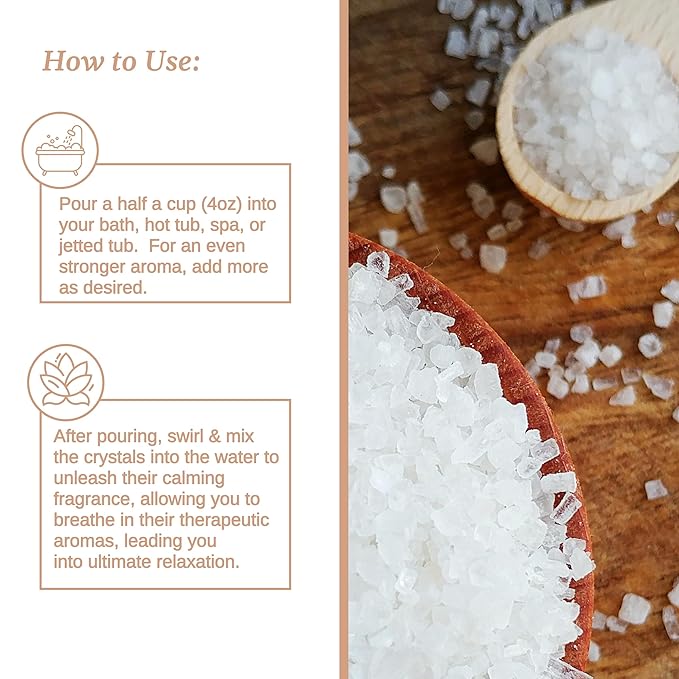 How to Use:

Pour a half a cup (4oz) into your bath, hot tub, spa, or jetted tub.  For an even stronger aroma, add more as desired.

After pouring, swirl & mix the crystals into the water to unleash their calming fragrance, allowing you to breathe in their therapeutic aromas, leading you into ultimate relaxation.