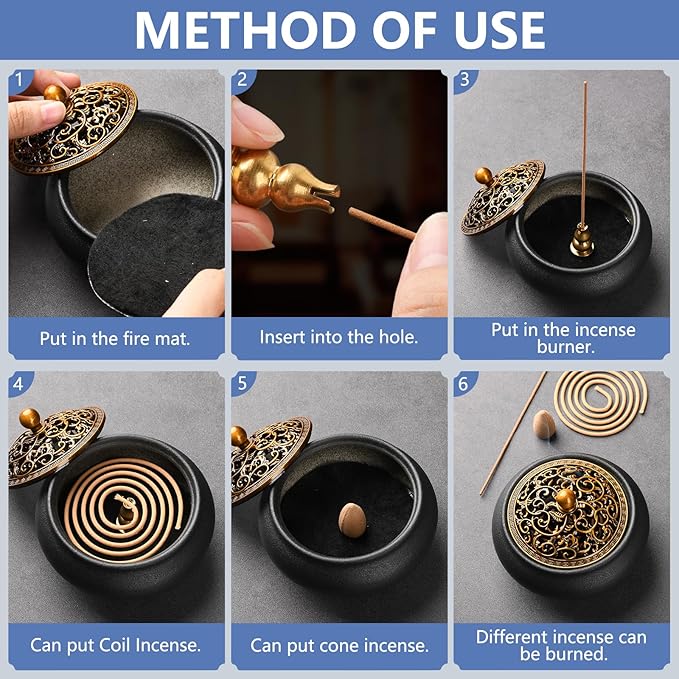 METHOD OF USE

1
Put in the fire mat.

2
Insert into the hole.

3
Put in the incense burner.

4
Can put Coil Incense.

5
Can put cone incense.

6
Different incense can be burned.