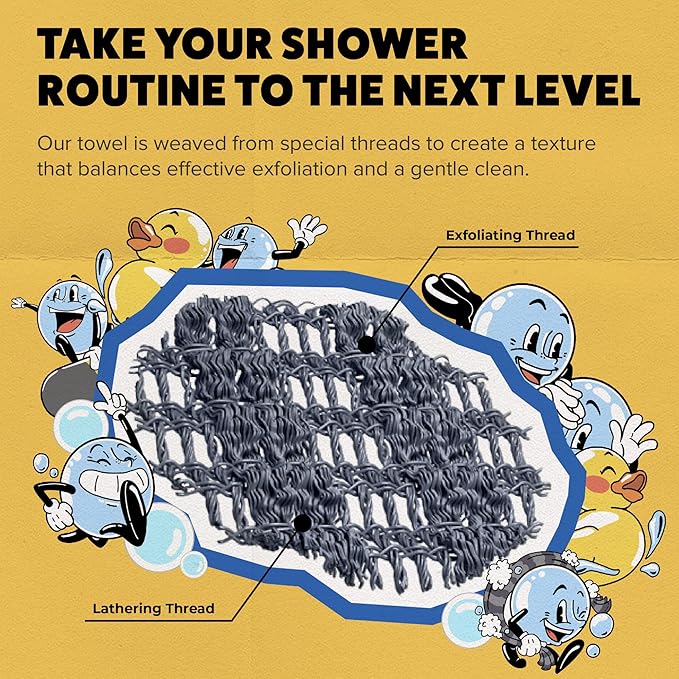 TAKE YOUR SHOWER ROUTINE TO THE NEXT LEVEL

Our towel is weaved from special threads to create a texture that balances effective exfoliation and a gentle clean.

Exfoliating Thread

Lathering Thread