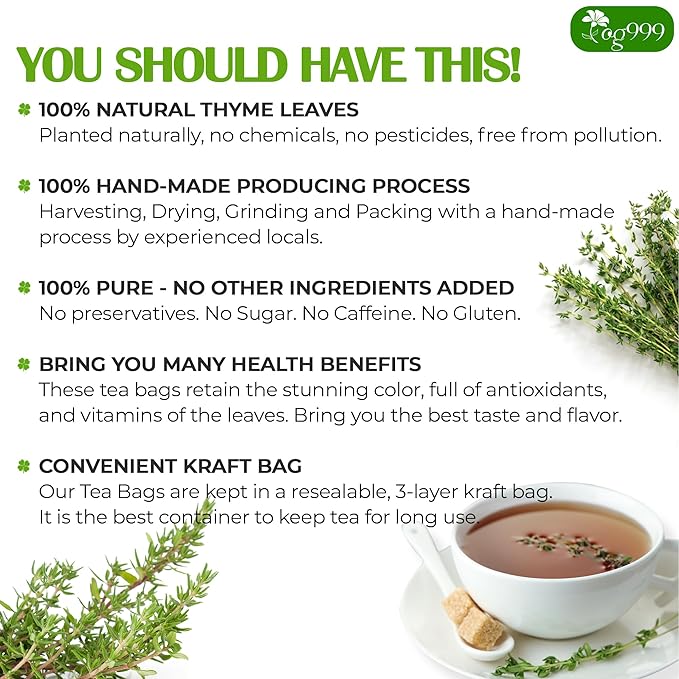 og999

YOU SHOULD HAVE THIS!

100% NATURAL THYME LEAVES
Planted naturally, no chemicals, no pesticides, free from pollution.

100% HAND-MADE PRODUCING PROCESS
Harvesting, Drying, Grinding and Packing with a hand-made process by experienced locals.

100% PURE - NO OTHER INGREDIENTS ADDED
No preservatives. No Sugar. No Caffeine. No Gluten.

BRING YOU MANY HEALTH BENEFITS
These tea bags retain the stunning color, full of antioxidants, and vitamins of the leaves. Bring you the best taste and flavor.

CONVENIENT KRAFT BAG
Our Tea Bags are kept in a resealable, 3-layer kraft bag. It is the best container to keep tea for long use.