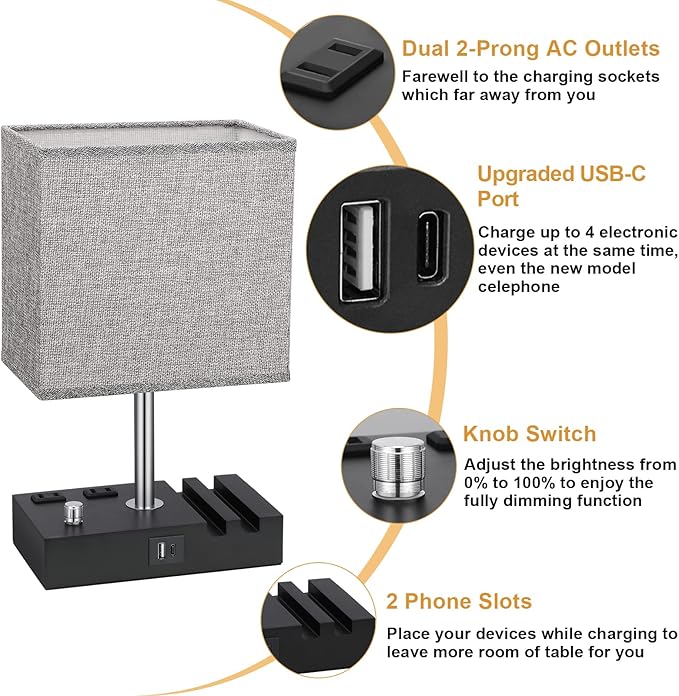 Dual 2-Prong AC Outlets

Farewell to the charging sockets which far away from you

Upgraded USB-C Port

Charge up to 4 electronic devices at the same time, even the new model celephone

Knob Switch

Adjust the brightness from 0% to 100% to enjoy the fully dimming function

2 Phone Slots

Place your devices while charging to leave more room of table for you