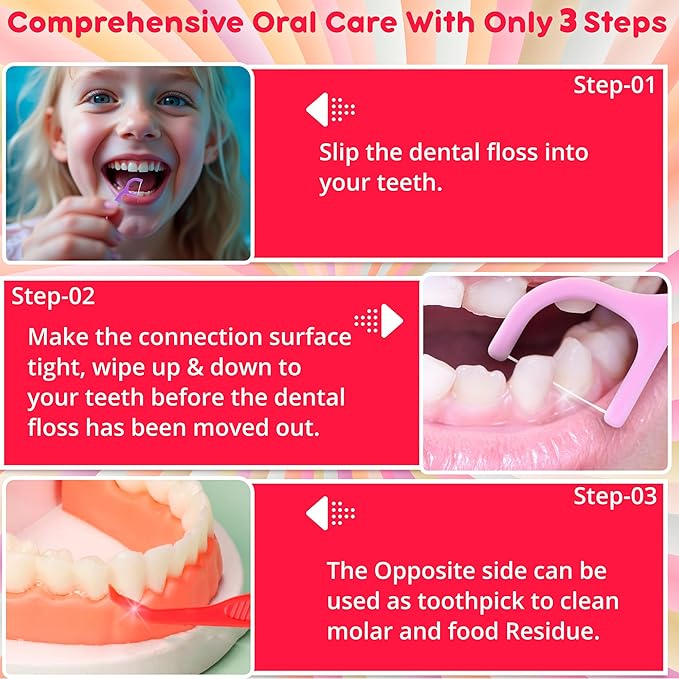 Comprehensive Oral Care With Only 3 Steps

Step-01

Slip the dental floss into your teeth.

Step-02

Make the connection surface tight, wipe up & down to your teeth before the dental floss has been moved out.

Step-03

The Opposite side can be used as toothpick to clean molar and food Residue.