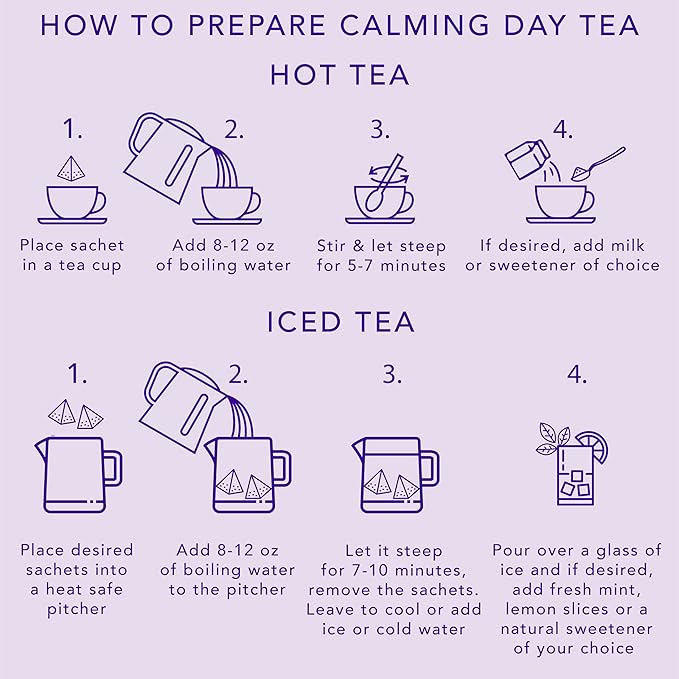 HOW TO PREPARE CALMING DAY TEA

HOT TEA

1.
Place sachet in a tea cup

2.
Add 8-12 oz of boiling water

3.
Stir & let steep for 5-7 minutes

4.
If desired, add milk or sweetener of choice

ICED TEA

1.
Place desired sachets into a heat safe pitcher

2.
Add 8-12 oz of boiling water to the pitcher

3.
Let it steep for 7-10 minutes, remove the sachets. Leave to cool or add ice or cold water

4.
Pour over a glass of ice and if desired, add fresh mint, lemon slices or a natural sweetener of your choice