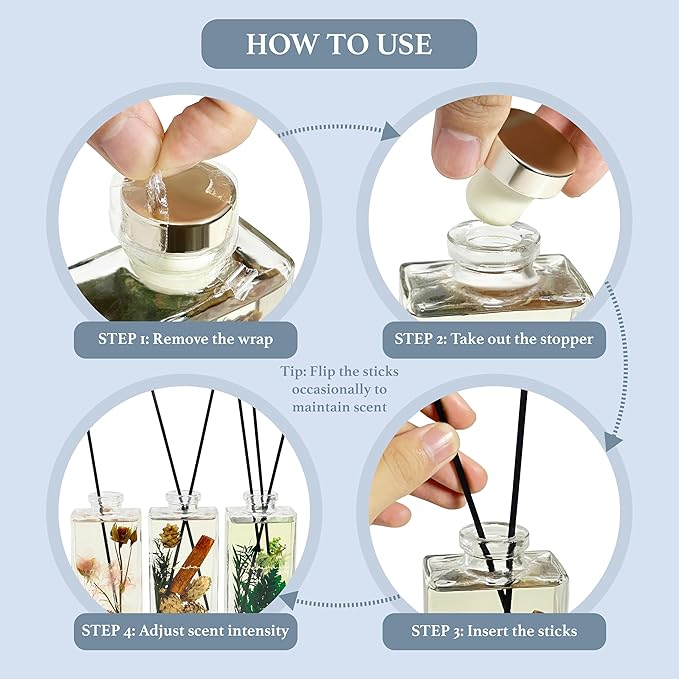 HOW TO USE

STEP 1: Remove the wrap

STEP 2: Take out the stopper

Tip: Flip the sticks occasionally to maintain scent

STEP 3: Insert the sticks

STEP 4: Adjust scent intensity