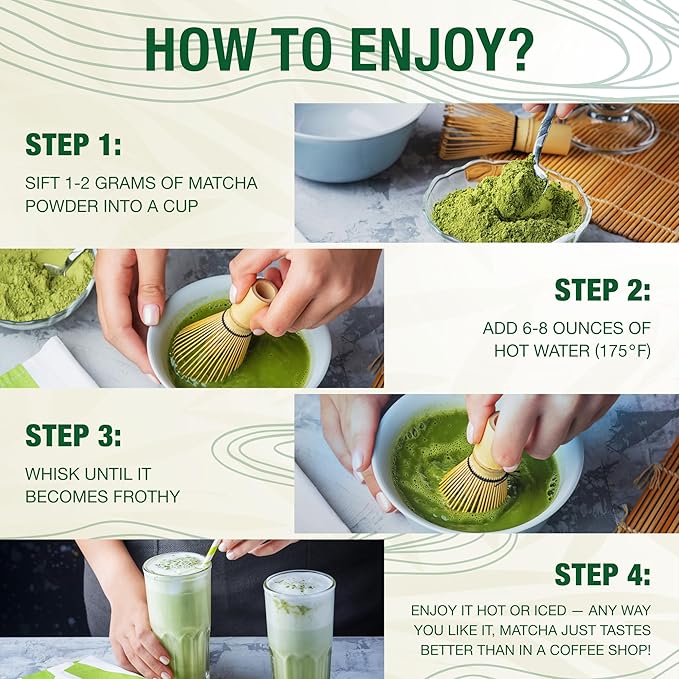 HOW TO ENJOY?

STEP 1:

SIFT 1-2 GRAMS OF MATCHA POWDER INTO A CUP

STEP 2:

ADD 6-8 OUNCES OF HOT WATER (175°F)

STEP 3:

WHISK UNTIL IT BECOMES FROTHY

STEP 4:

ENJOY IT HOT OR ICED — ANY WAY YOU LIKE IT, MATCHA JUST TASTES BETTER THAN IN A COFFEE SHOP!