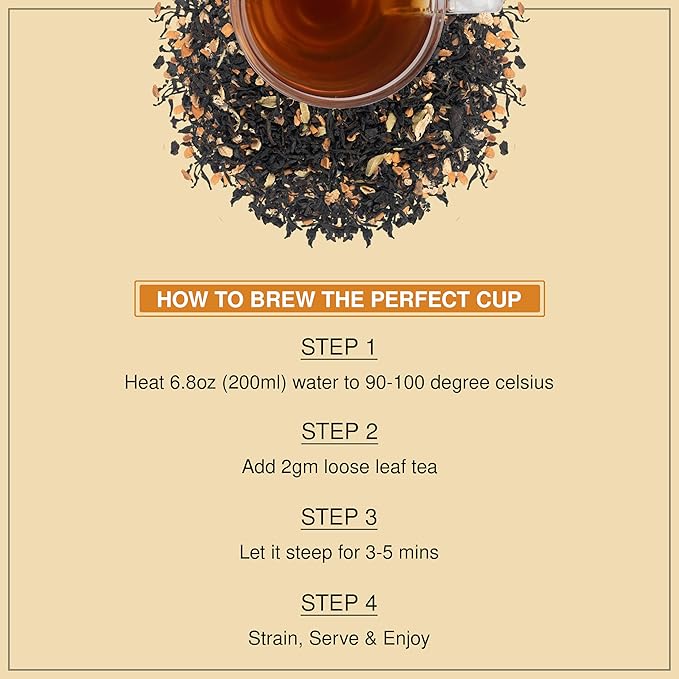 HOW TO BREW THE PERFECT CUP

STEP 1

Heat 6.8oz (200ml) water to 90-100 degree celsius

STEP 2

Add 2gm loose leaf tea

STEP 3

Let it steep for 3-5 mins

STEP 4

Strain, Serve & Enjoy