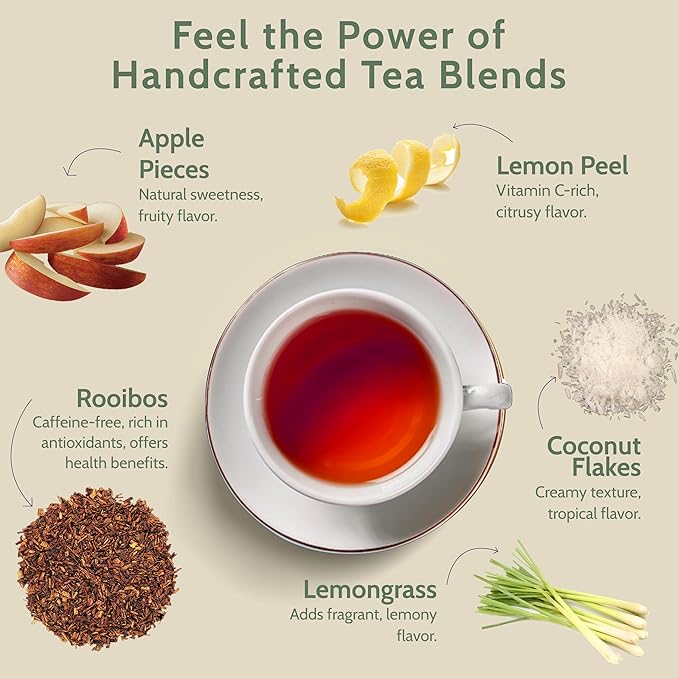 Feel the Power of Handcrafted Tea Blends

Apple Pieces
Natural sweetness, fruity flavor.

Lemon Peel
Vitamin C-rich, citrusy flavor.

Rooibos
Caffeine-free, rich in antioxidants, offers health benefits.

Coconut Flakes
Creamy texture, tropical flavor.

Lemongrass
Adds fragrant, lemony flavor.