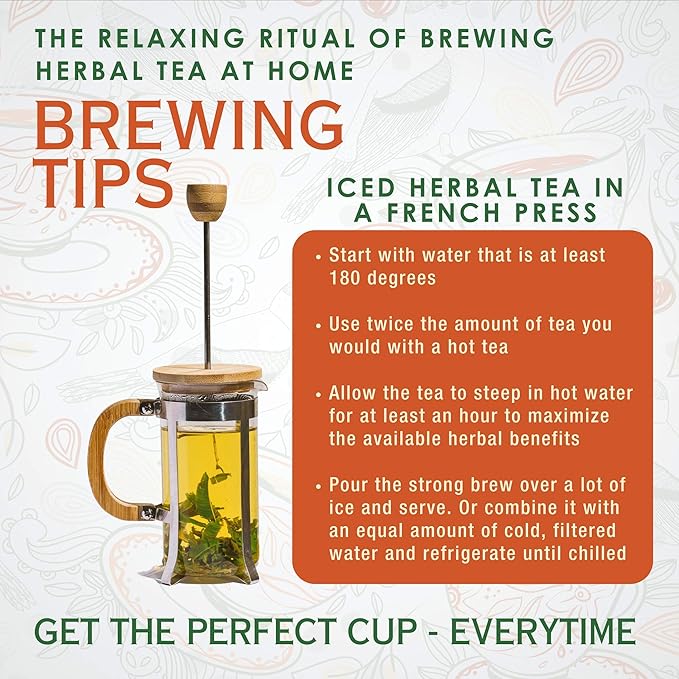 THE RELAXING RITUAL OF BREWING HERBAL TEA AT HOME

BREWING TIPS

ICED HERBAL TEA IN A FRENCH PRESS

• Start with water that is at least 180 degrees

• Use twice the amount of tea you would with a hot tea

• Allow the tea to steep in hot water for at least an hour to maximize the available herbal benefits

• Pour the strong brew over a lot of ice and serve. Or combine it with an equal amount of cold, filtered water and refrigerate until chilled

GET THE PERFECT CUP - EVERYTIME