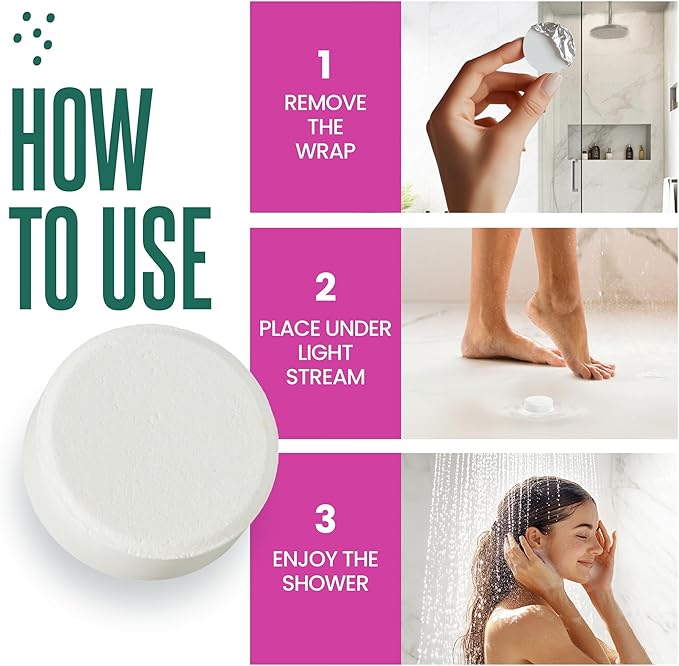 HOW TO USE

1
REMOVE THE WRAP

2
PLACE UNDER LIGHT STREAM

3
ENJOY THE SHOWER