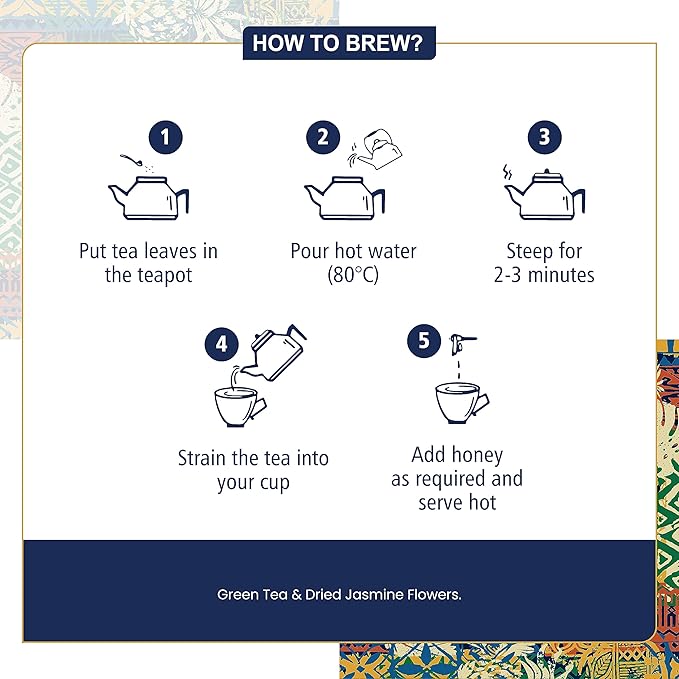 HOW TO BREW?

1
Put tea leaves in the teapot

2
Pour hot water (80°C)

3
Steep for 2-3 minutes

4
Strain the tea into your cup

5
Add honey as required and serve hot

Green Tea & Dried Jasmine Flowers.