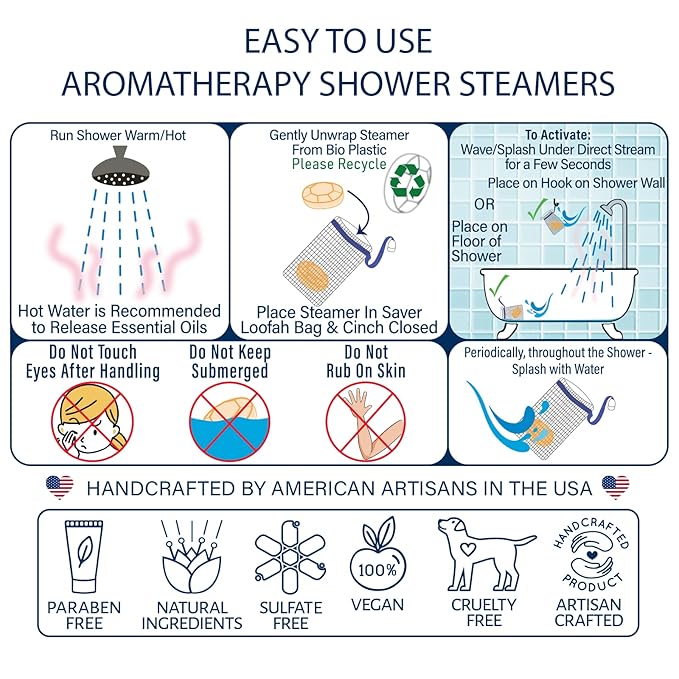 EASY TO USE
AROMATHERAPY SHOWER STEAMERS

Run Shower Warm/Hot

Hot Water is Recommended to Release Essential Oils

Gently Unwrap Steamer From Bio Plastic
Please Recycle

Place Steamer In Saver Loofah Bag & Cinch Closed

To Activate:
Wave/Splash Under Direct Stream for a Few Seconds
Place on Hook on Shower Wall
OR
Place on Floor of Shower

Do Not Touch Eyes After Handling

Do Not Keep Submerged

Do Not Rub On Skin

Periodically, throughout the Shower - Splash with Water

HANDCRAFTED BY AMERICAN ARTISANS IN THE USA

PARABEN FREE

NATURAL INGREDIENTS

SULFATE FREE

100%
VEGAN

CRUELTY FREE

HANDCRAFTED PRODUCT
ARTISAN CRAFTED