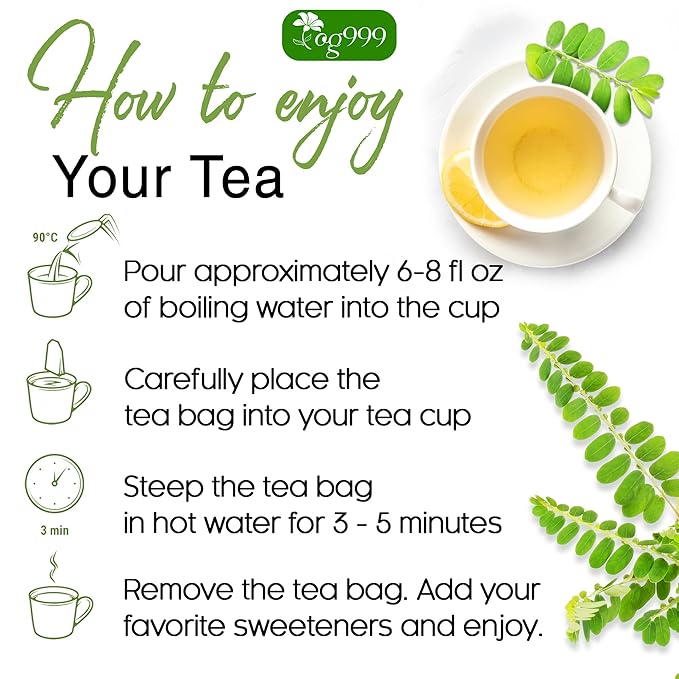 og999

How to enjoy

Your Tea

90°C

Pour approximately 6-8 fl oz of boiling water into the cup

Carefully place the tea bag into your tea cup

3 min

Steep the tea bag in hot water for 3 - 5 minutes

Remove the tea bag. Add your favorite sweeteners and enjoy.