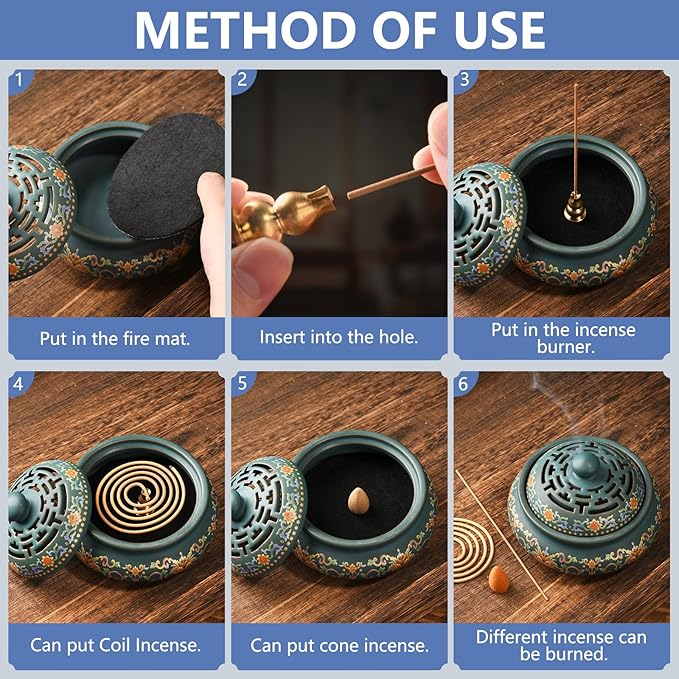 METHOD OF USE

1

Put in the fire mat.

2

Insert into the hole.

3

Put in the incense burner.

4

Can put Coil Incense.

5

Can put cone incense.

6

Different incense can be burned.