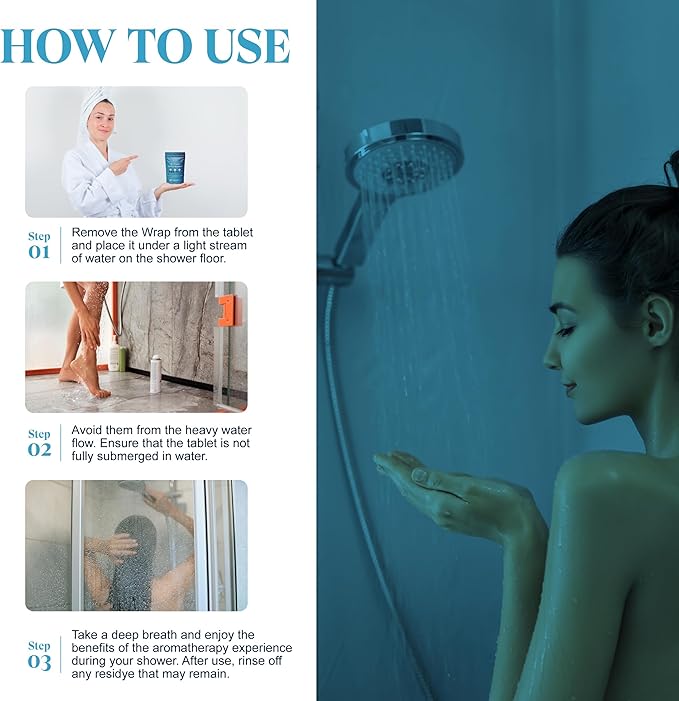 HOW TO USE

Step 01
Remove the Wrap from the tablet and place it under a light stream of water on the shower floor.

Step 02
Avoid them from the heavy water flow. Ensure that the tablet is not fully submerged in water.

Step 03
Take a deep breath and enjoy the benefits of the aromatherapy experience during your shower. After use, rinse off any residye that may remain.