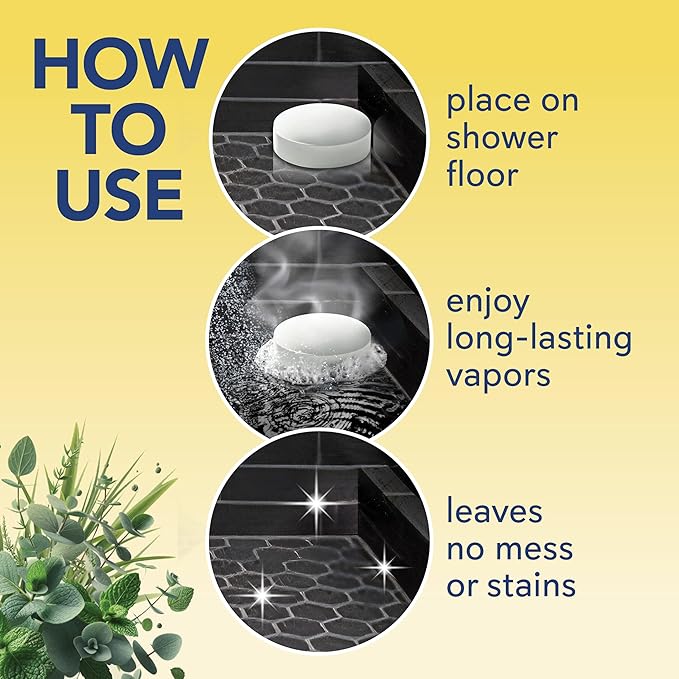 HOW TO USE

place on shower floor

enjoy long-lasting vapors

leaves no mess or stains