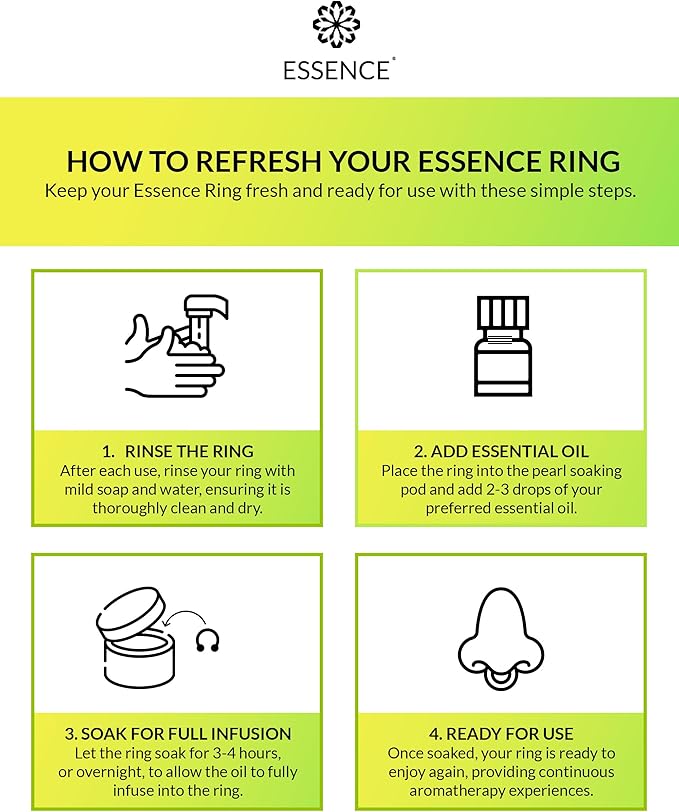 ESSENCE®

HOW TO REFRESH YOUR ESSENCE RING
Keep your Essence Ring fresh and ready for use with these simple steps.

1. RINSE THE RING
After each use, rinse your ring with mild soap and water, ensuring it is thoroughly clean and dry.

2. ADD ESSENTIAL OIL
Place the ring into the pearl soaking pod and add 2-3 drops of your preferred essential oil.

3. SOAK FOR FULL INFUSION
Let the ring soak for 3-4 hours, or overnight, to allow the oil to fully infuse into the ring.

4. READY FOR USE
Once soaked, your ring is ready to enjoy again, providing continuous aromatherapy experiences.