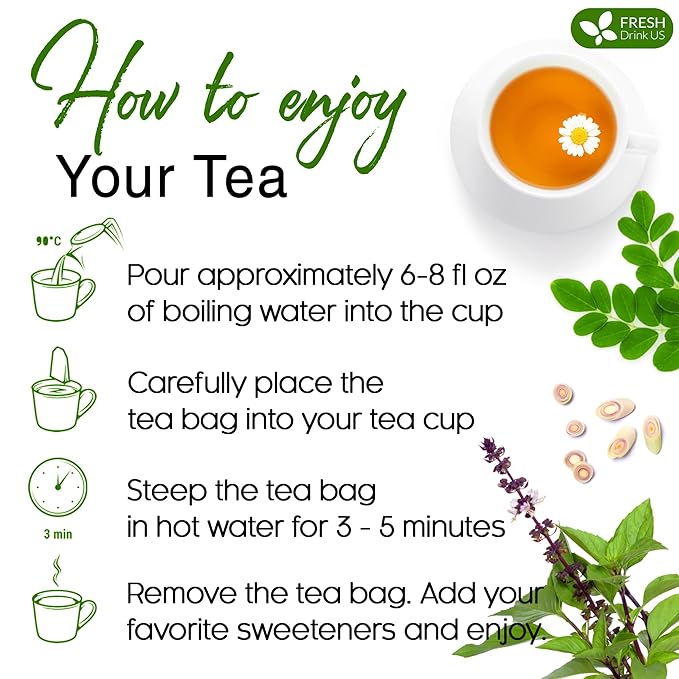 FRESH
Drink US

How to enjoy
Your Tea

90°C
Pour approximately 6-8 fl oz of boiling water into the cup

Carefully place the tea bag into your tea cup

3 min
Steep the tea bag in hot water for 3 - 5 minutes

Remove the tea bag. Add your favorite sweeteners and enjoy.