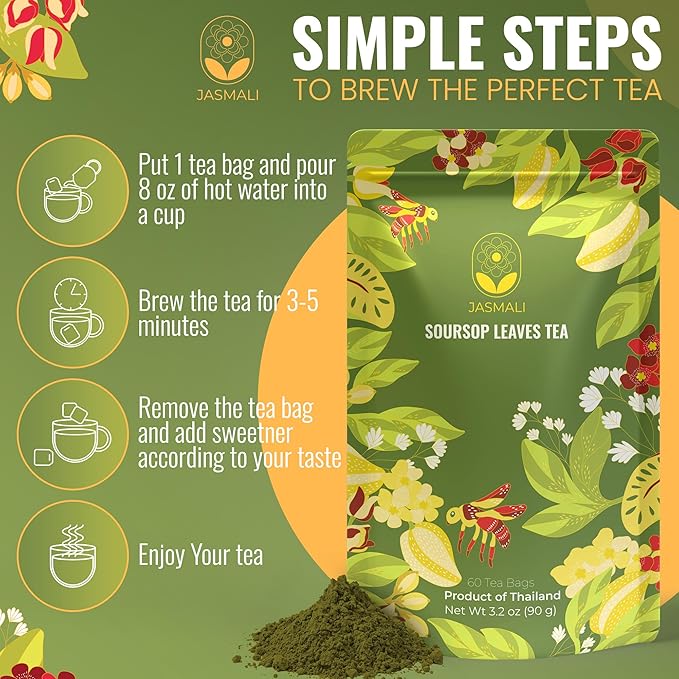 JASMALI

SIMPLE STEPS
TO BREW THE PERFECT TEA

Put 1 tea bag and pour 8 oz of hot water into a cup

Brew the tea for 3-5 minutes

Remove the tea bag and add sweetner according to your taste

Enjoy Your tea

JASMALI
SOURSOP LEAVES TEA

60 Tea Bags
Product of Thailand
Net Wt 3.2 oz (90 g)