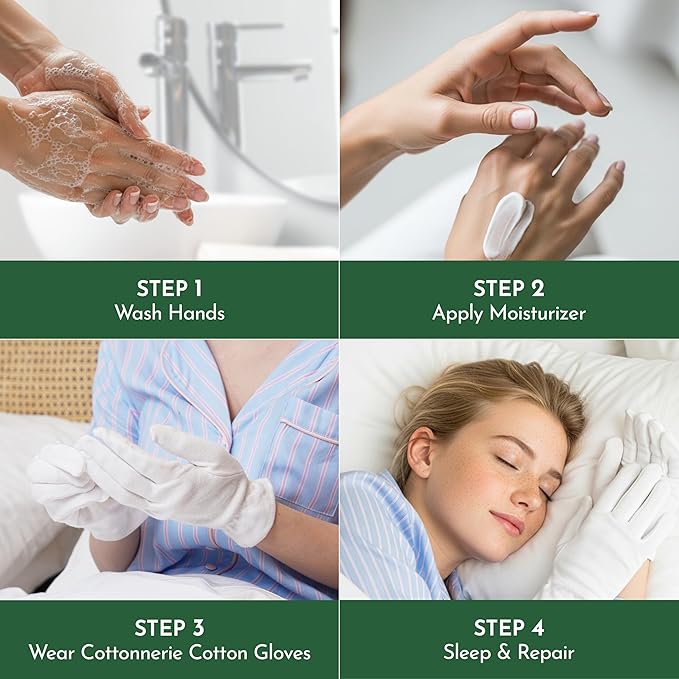 STEP 1
Wash Hands

STEP 2
Apply Moisturizer

STEP 3
Wear Cottonnerie Cotton Gloves

STEP 4
Sleep & Repair