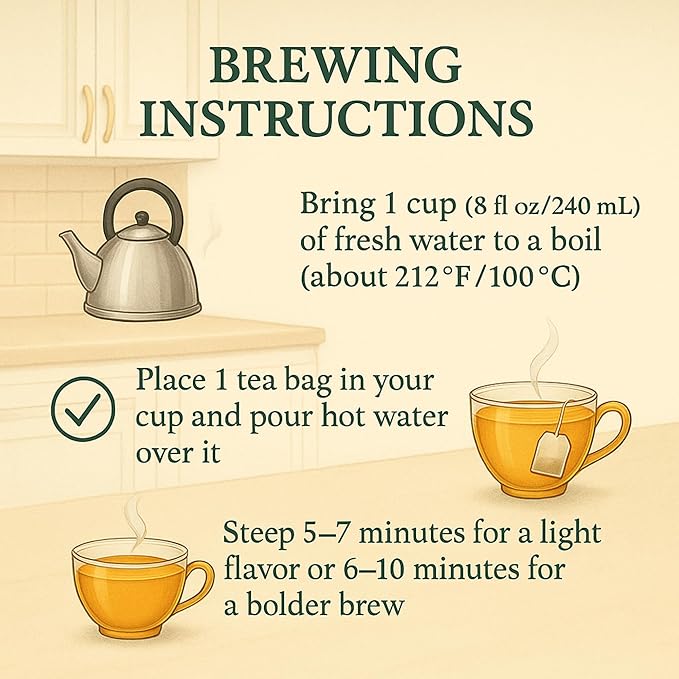 BREWING INSTRUCTIONS

Bring 1 cup (8 fl oz/240 mL) of fresh water to a boil (about 212°F/100°C)

Place 1 tea bag in your cup and pour hot water over it

Steep 5–7 minutes for a light flavor or 6–10 minutes for a bolder brew