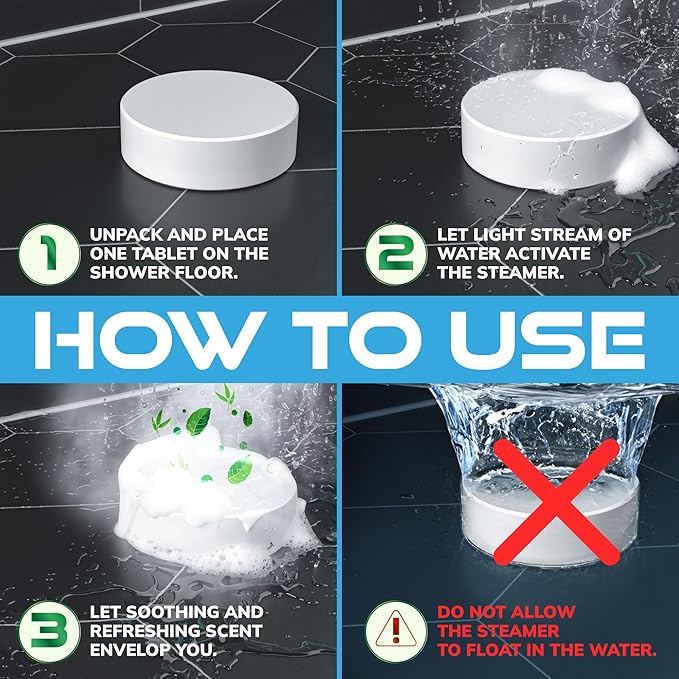 1 UNPACK AND PLACE ONE TABLET ON THE SHOWER FLOOR.

2 LET LIGHT STREAM OF WATER ACTIVATE THE STEAMER.

HOW TO USE

3 LET SOOTHING AND REFRESHING SCENT ENVELOP YOU.

! DO NOT ALLOW THE STEAMER TO FLOAT IN THE WATER.