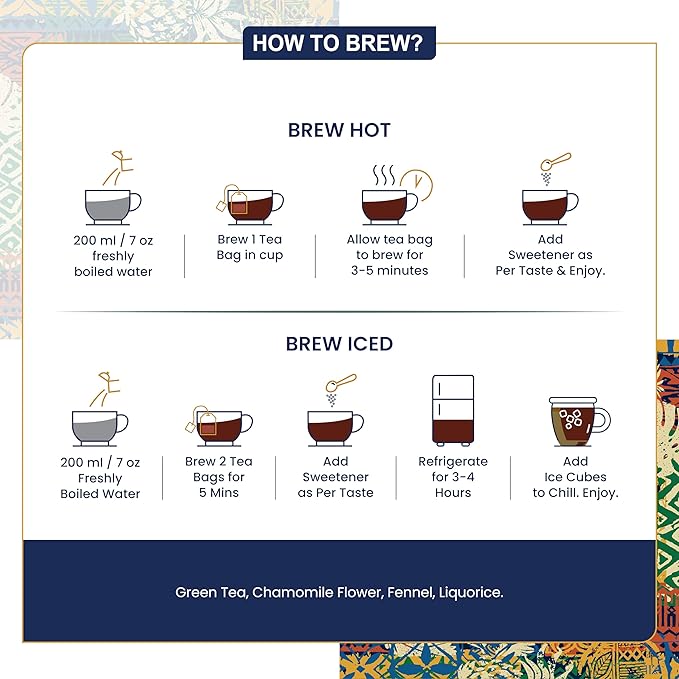 HOW TO BREW?

BREW HOT

200 ml / 7 oz freshly boiled water

Brew 1 Tea Bag in cup

Allow tea bag to brew for 3-5 minutes

Add Sweetener as Per Taste & Enjoy.

BREW ICED

200 ml / 7 oz Freshly Boiled Water

Brew 2 Tea Bags for 5 Mins

Add Sweetener as Per Taste

Refrigerate for 3-4 Hours

Add Ice Cubes to Chill. Enjoy.

Green Tea, Chamomile Flower, Fennel, Liquorice.