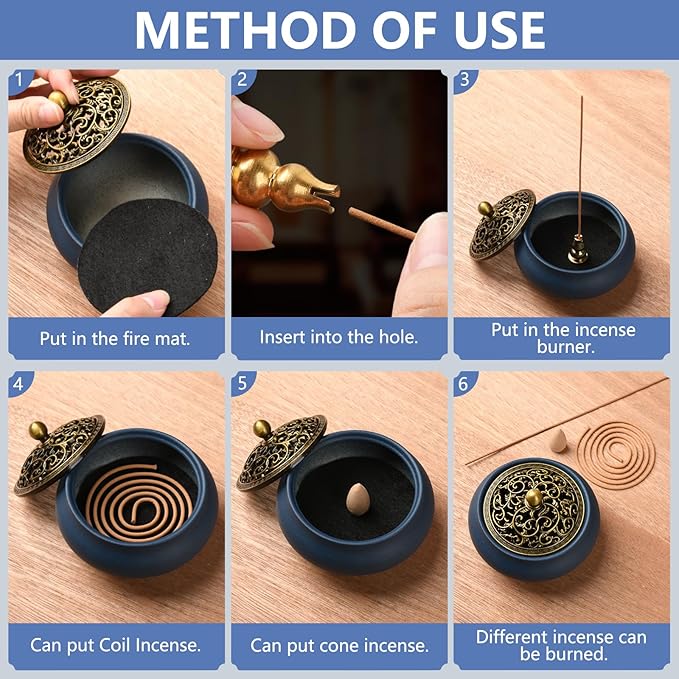 METHOD OF USE

1
Put in the fire mat.

2
Insert into the hole.

3
Put in the incense burner.

4
Can put Coil Incense.

5
Can put cone incense.

6
Different incense can be burned.