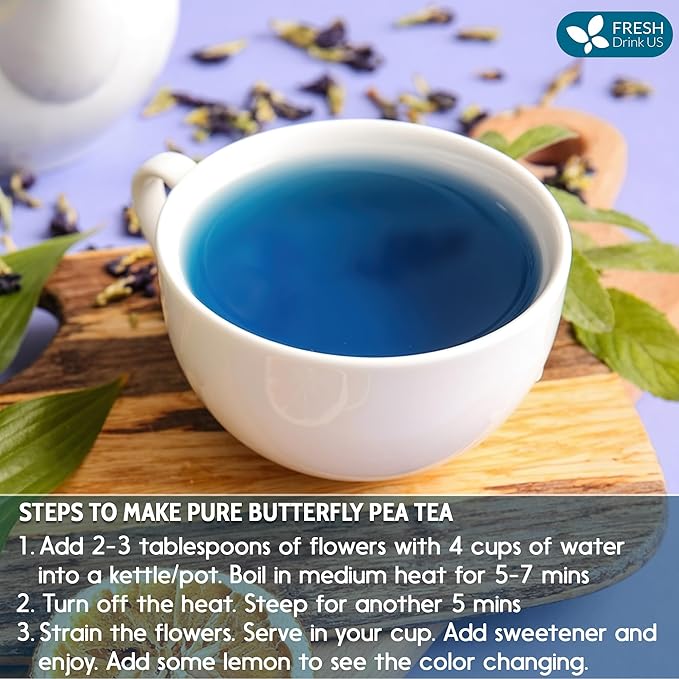 FRESH
Drink US

STEPS TO MAKE PURE BUTTERFLY PEA TEA

1. Add 2-3 tablespoons of flowers with 4 cups of water into a kettle/pot. Boil in medium heat for 5-7 mins
2. Turn off the heat. Steep for another 5 mins
3. Strain the flowers. Serve in your cup. Add sweetener and enjoy. Add some lemon to see the color changing.