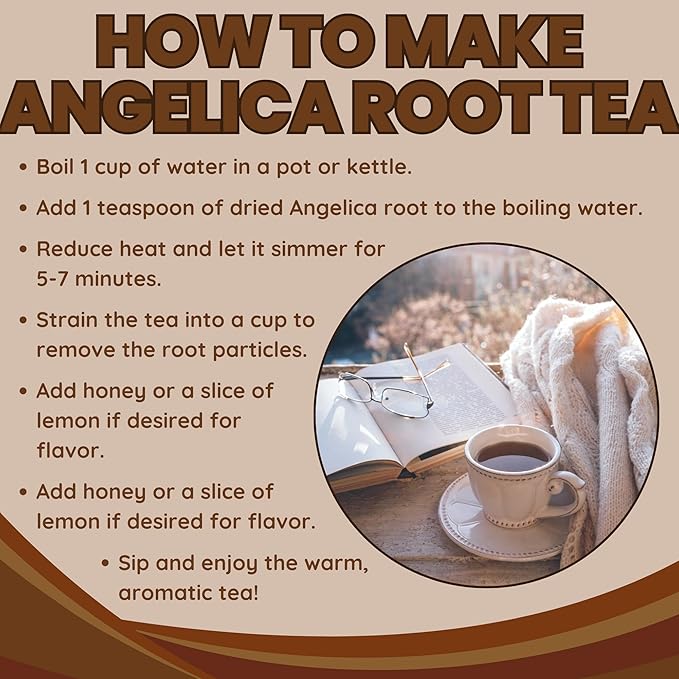 HOW TO MAKE ANGELICA ROOT TEA

• Boil 1 cup of water in a pot or kettle.

• Add 1 teaspoon of dried Angelica root to the boiling water.

• Reduce heat and let it simmer for 5-7 minutes.

• Strain the tea into a cup to remove the root particles.

• Add honey or a slice of lemon if desired for flavor.

• Add honey or a slice of lemon if desired for flavor.

• Sip and enjoy the warm, aromatic tea!