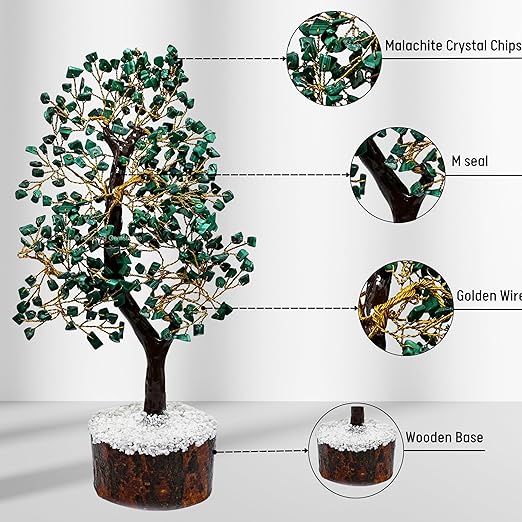 Malachite Crystal Chips

M seal

Golden Wire

Wooden Base